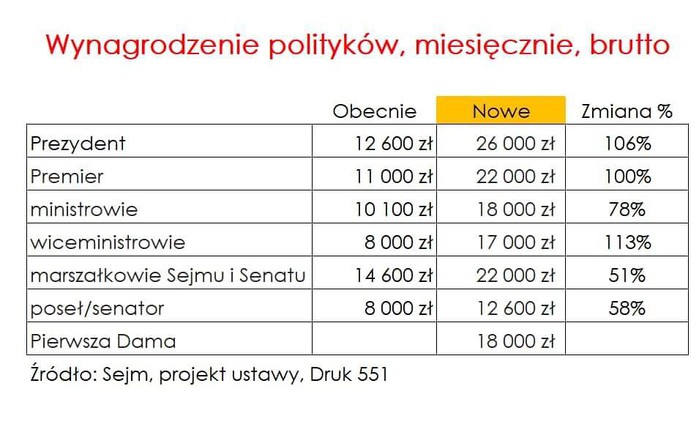 Wynagrodzenie polityków, miesięcznie, brutto

| | Obecnie | Nowe | Zmiana % |
|---|---|---|---|
| Prezydent | 12 600 zł | 26 000 zł | 106% |
| Premier | 11 000 zł | 22 000 zł | 100% |
| ministrowie | 10 100 zł | 18 000 zł | 78% |
| wiceministrowie | 8 000 zł | 17 000 zł | 113% |
| marszałkowie Sejmu i Senatu | 14 600 zł | 22 000 zł | 51% |
| poseł/senator | 8 000 zł | 12 600 zł | 58% |
| Pierwsza Dama | | 18 000 zł | |

Źródło: Sejm, projekt ustawy, Druk 551