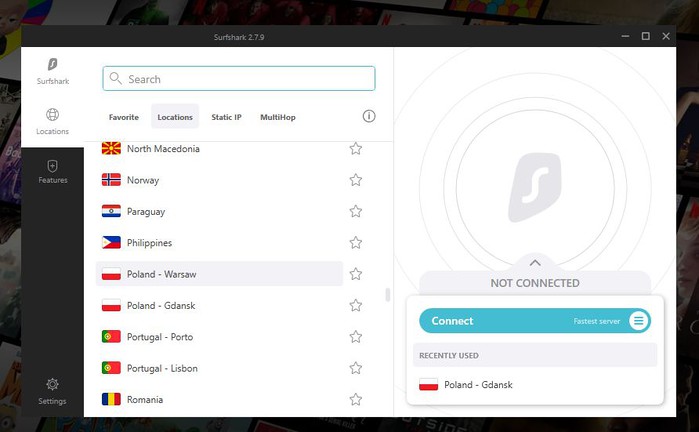 Surfshark 2.7.9

Surfshark

Locations

Features

Settings

Search

Favorite Locations Static IP MultiHop

North Macedonia

Norway

Paraguay

Philippines

Poland - Warsaw

Poland - Gdansk

Portugal - Porto

Portugal - Lisbon

Romania

NOT CONNECTED

Connect Fastest server

RECENTLY USED

Poland - Gdansk